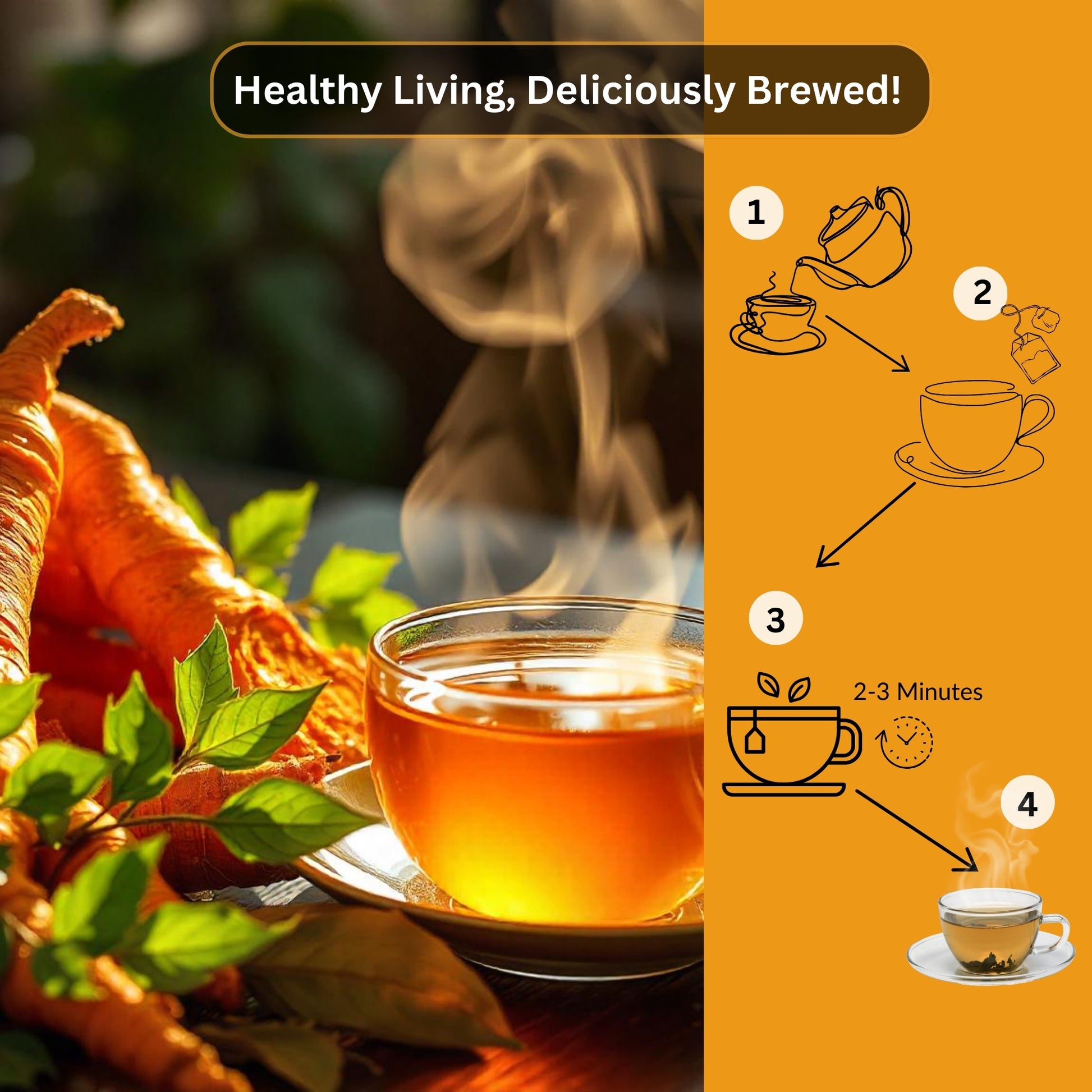 Healthy Living, Deliciously Brewed!

1

2

3

2-3 Minutes

4