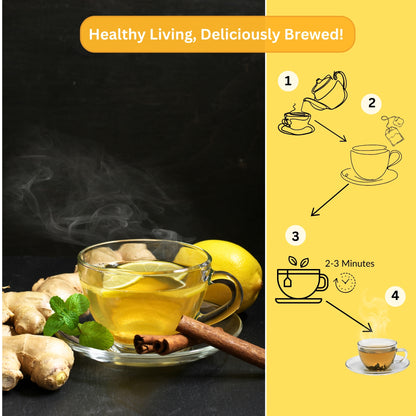 Healthy Living, Deliciously Brewed!

1

2

3

2-3 Minutes

4