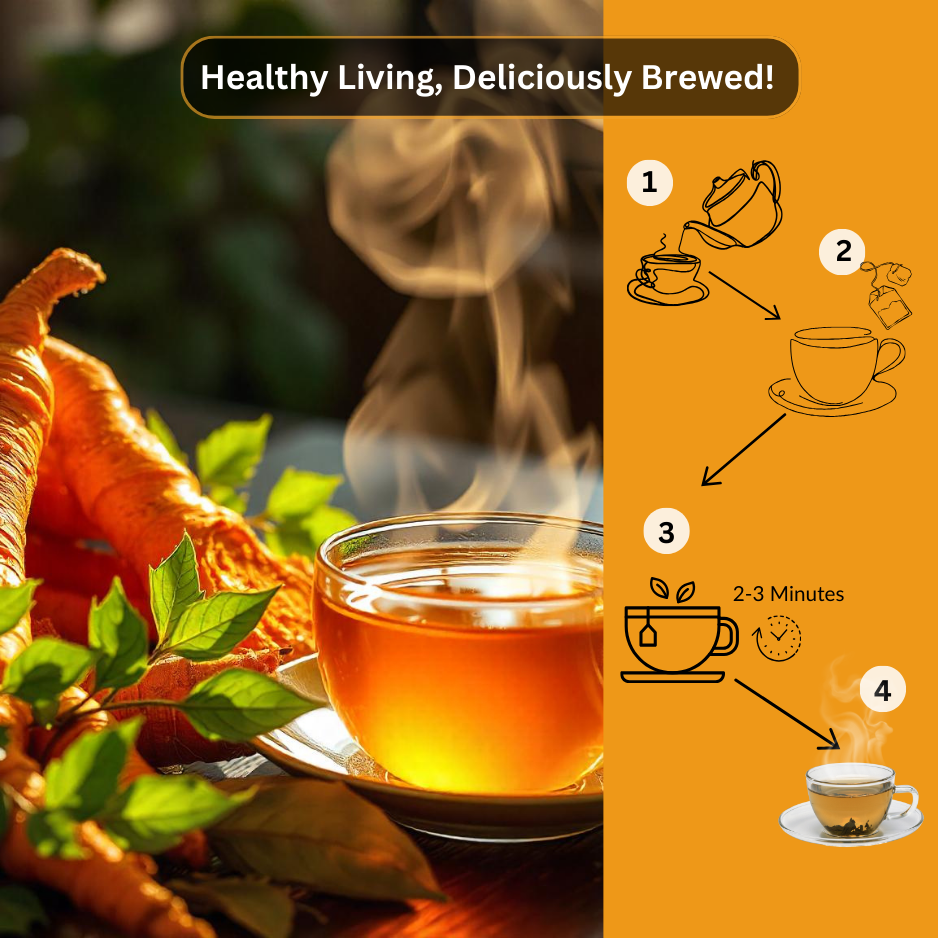 Healthy Living, Deliciously Brewed!

1

2

3

2-3 Minutes

4