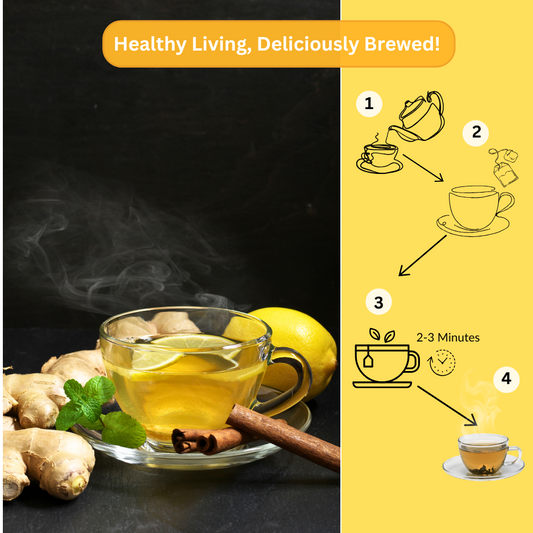 Healthy Living, Deliciously Brewed!

1

2

3

2-3 Minutes

4