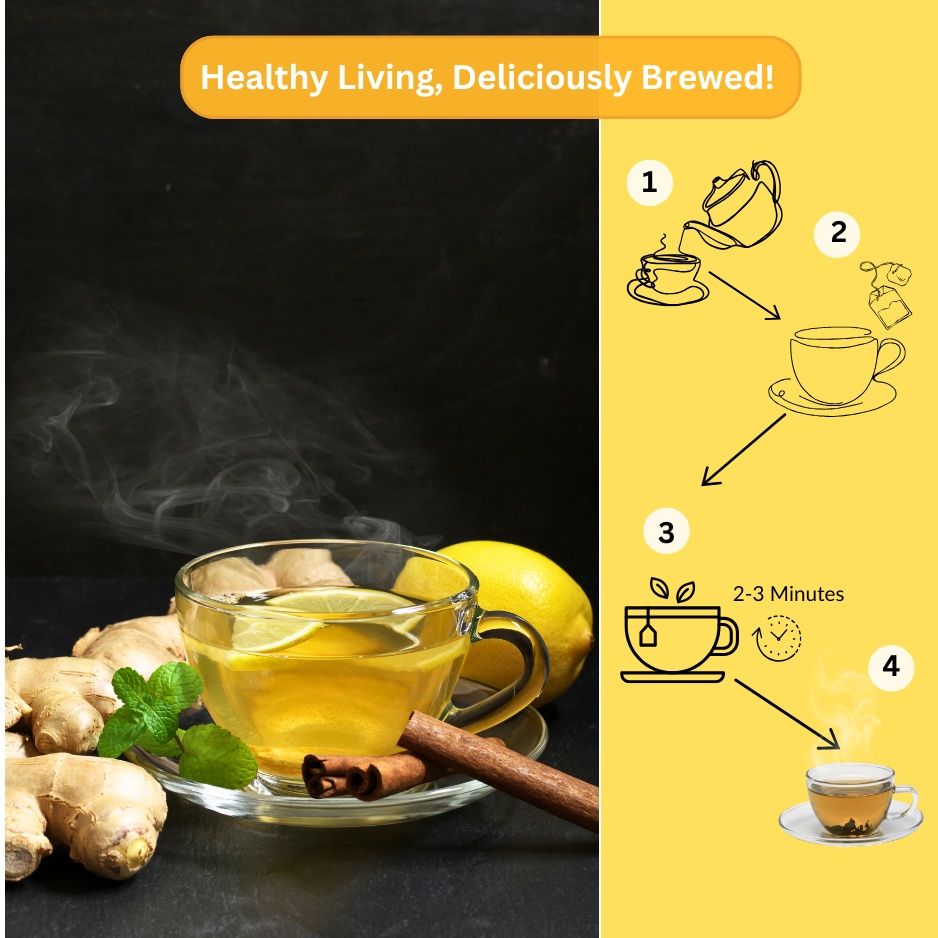 Healthy Living, Deliciously Brewed!

1

2

3

2-3 Minutes

4